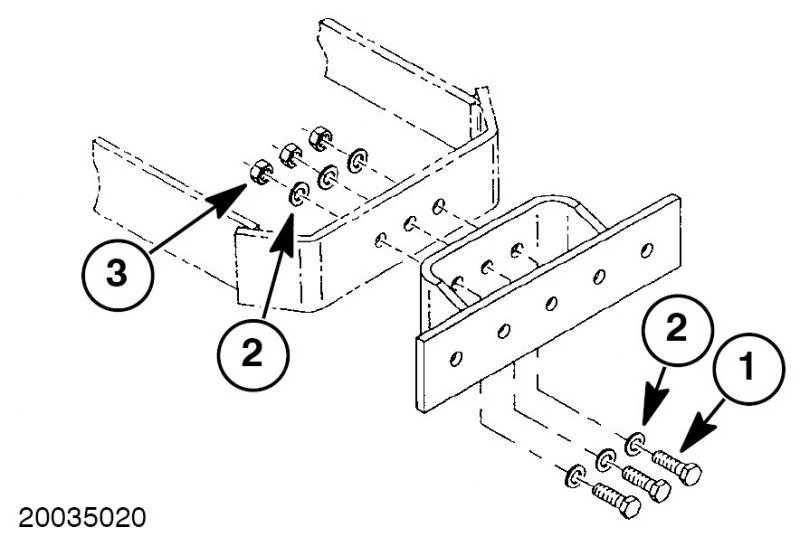 3
2
2
1
20035020