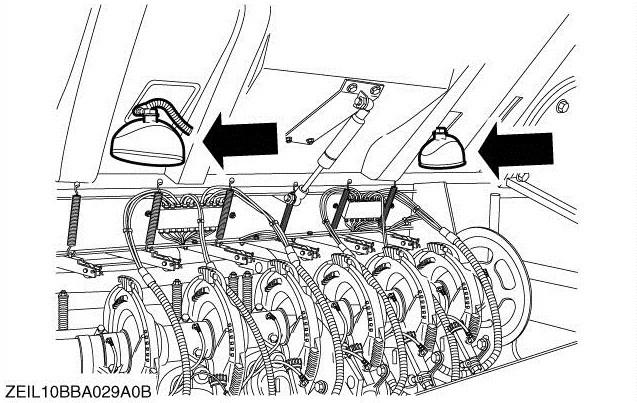 ZEIL10BBA029A0B