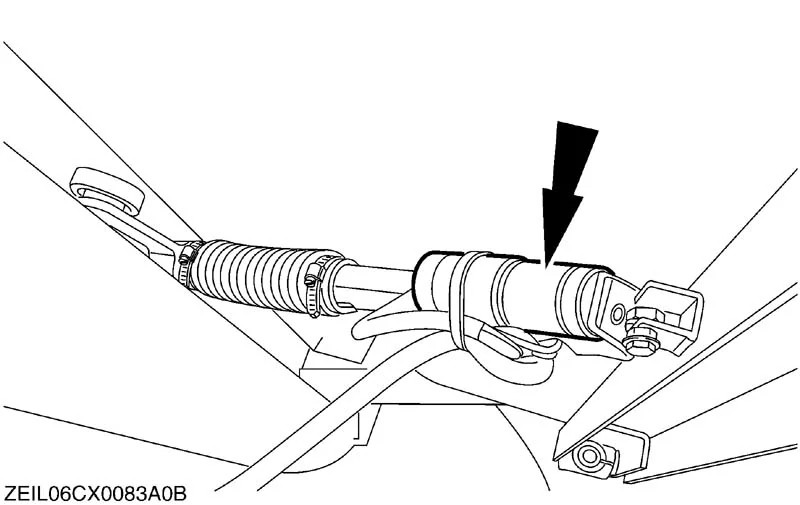 ZEIL06CX0083A0B