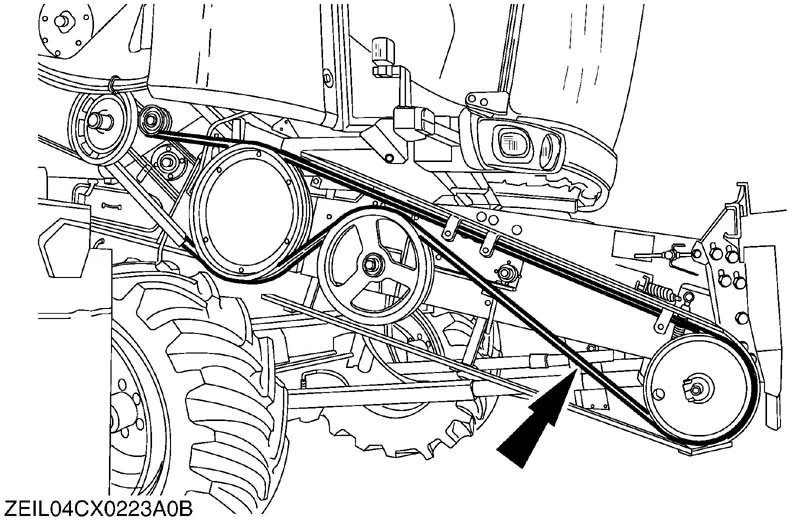 ZEIL04CX0223A0B