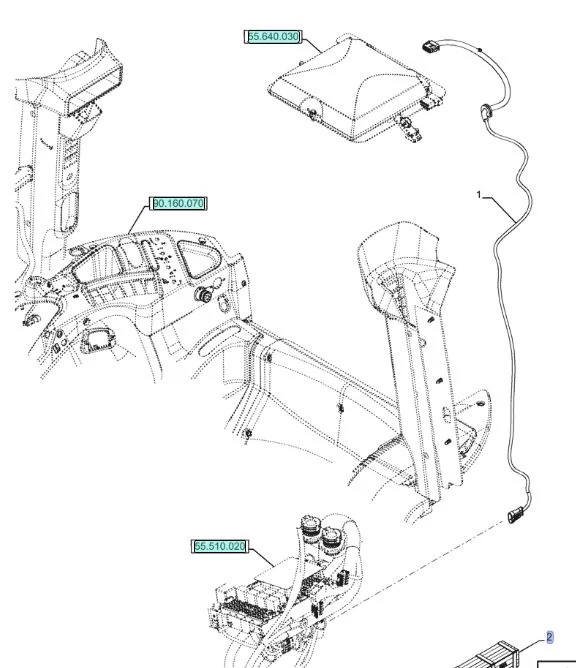 55.640.030

1

90.160.070

55.510.020

2