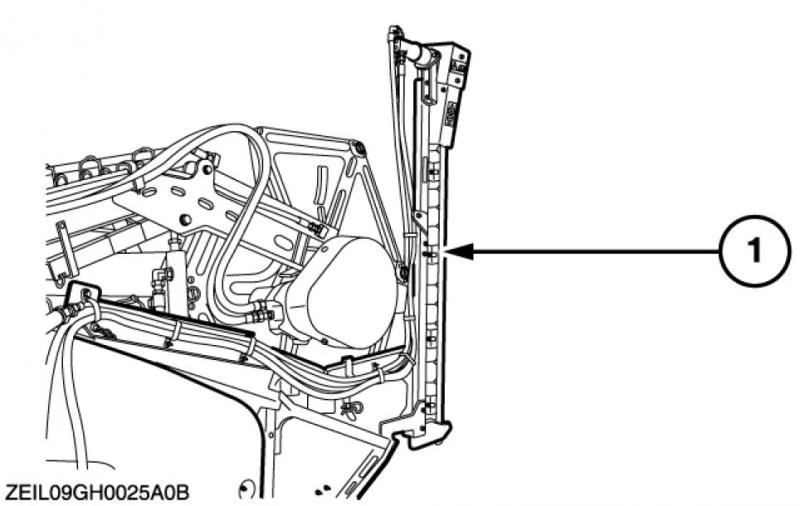 1

ZEIL09GH0025A0B