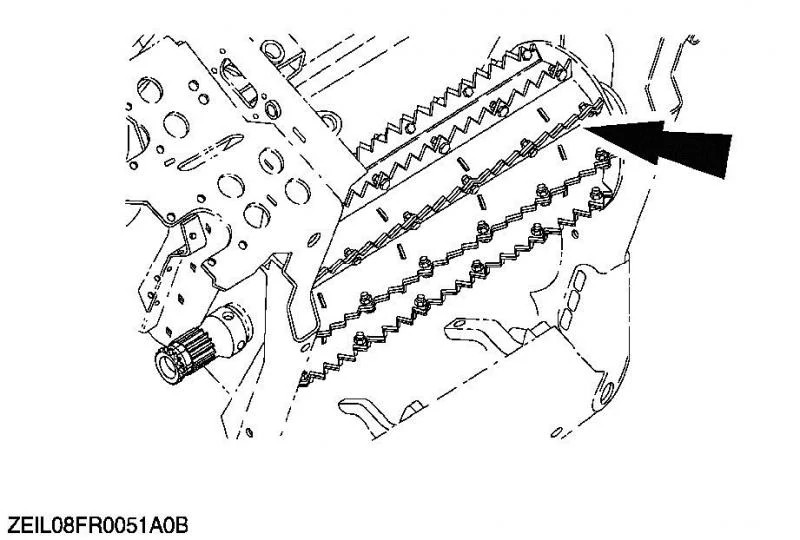 ZEIL08FR0051A0B