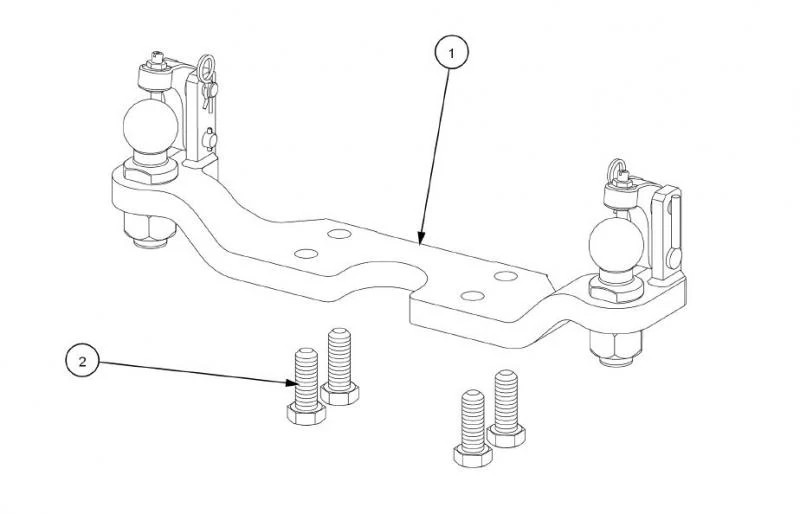 1

2