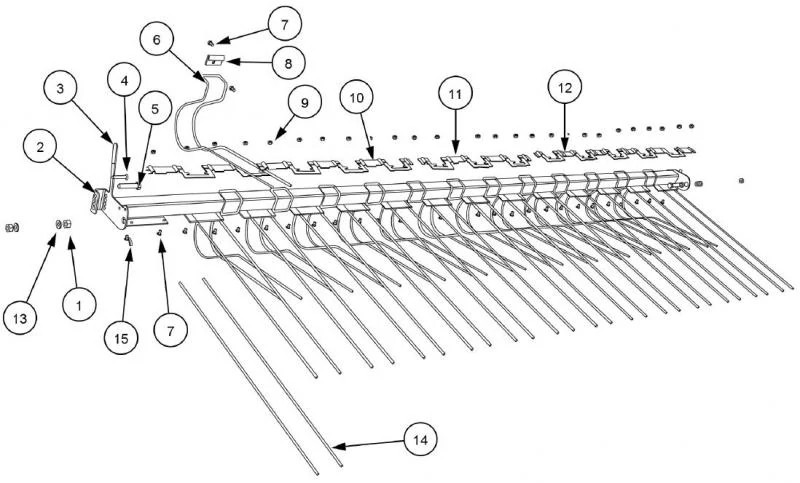 7
6
8
3
4
5
9
10
11
12
2
13
1
15
7
14