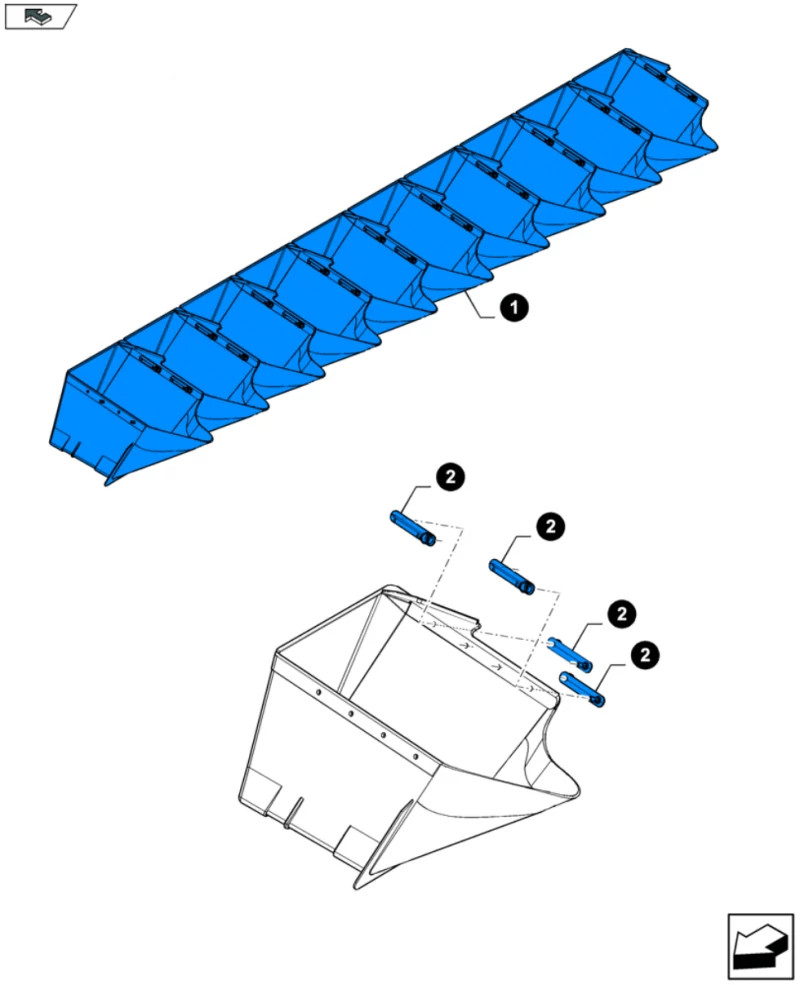 1

2

2

2

2