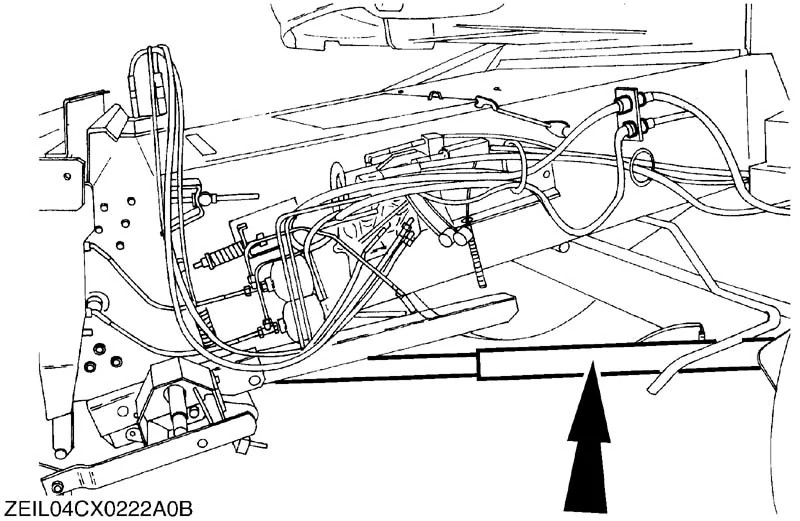 ZEIL04CX0222A0B