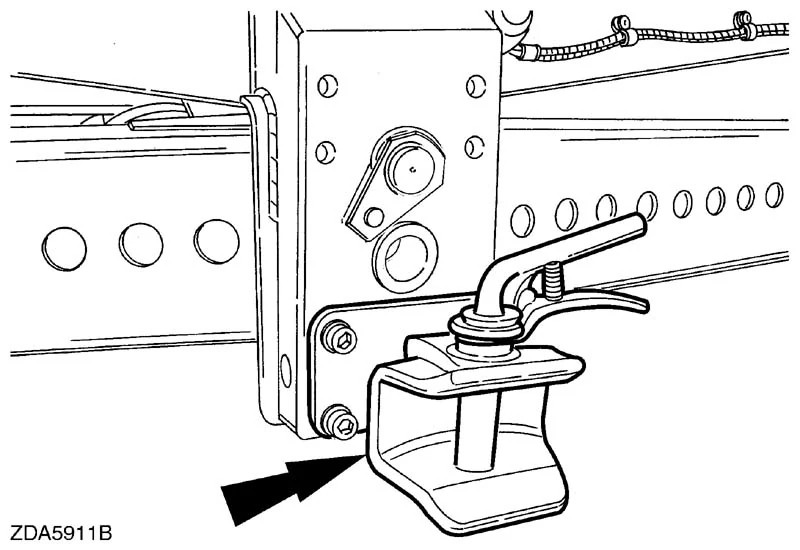 ZDA5911B