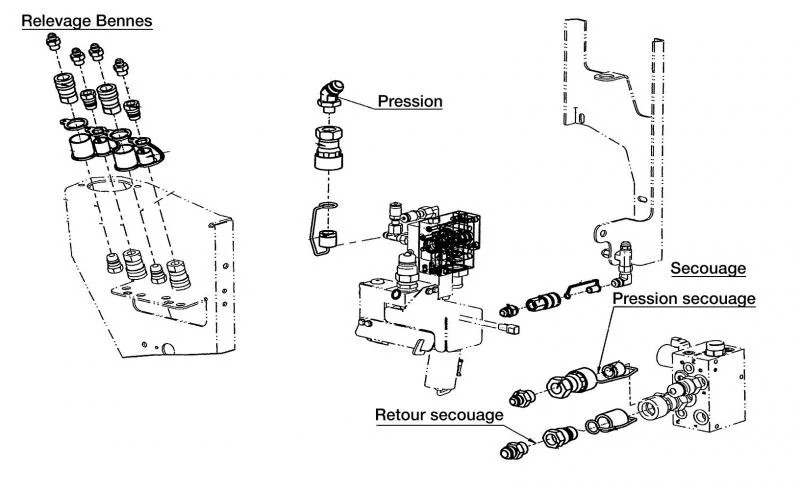 Relevage Bennes

Pression

Secouage

Pression secouage

Retour secouage