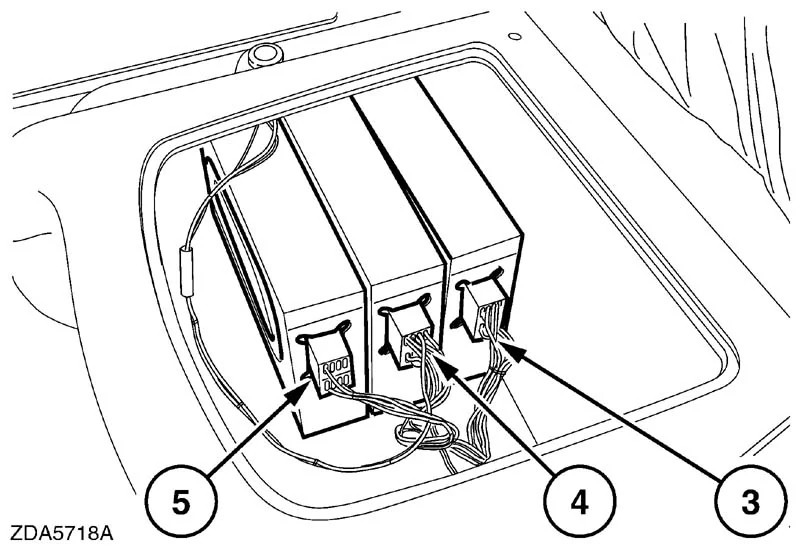 5
4
3
ZDA5718A