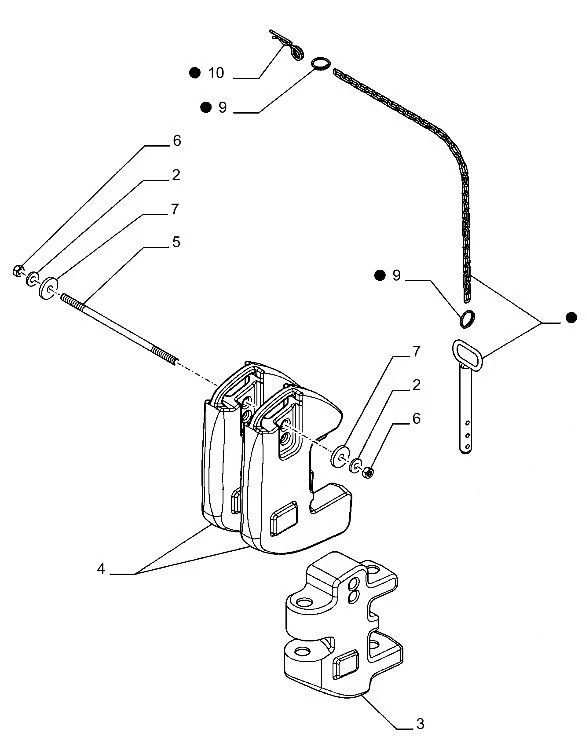 ● 10
● 9
6
2
7
5
● 9
●
7
2
6
4
3