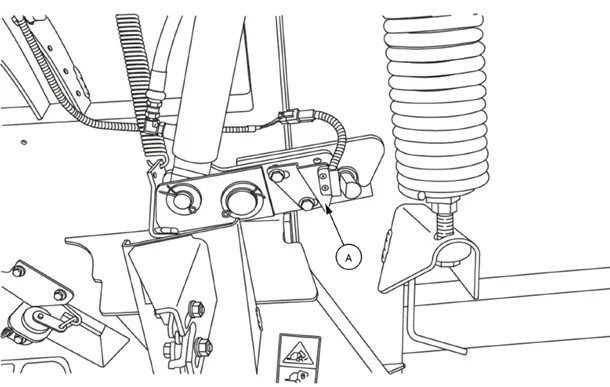 A