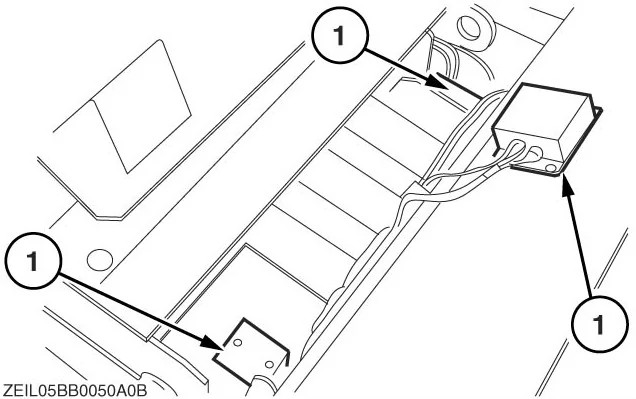 1

1

1

ZEIL05BB0050A0B