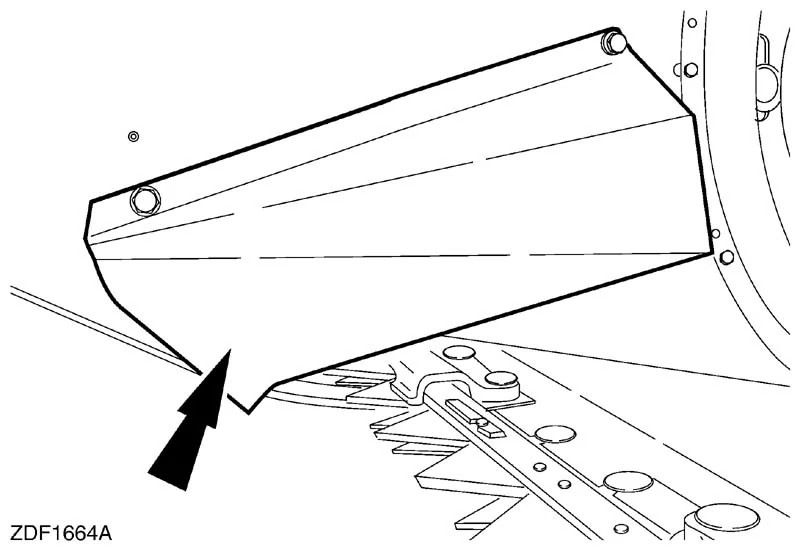 ZDF1664A