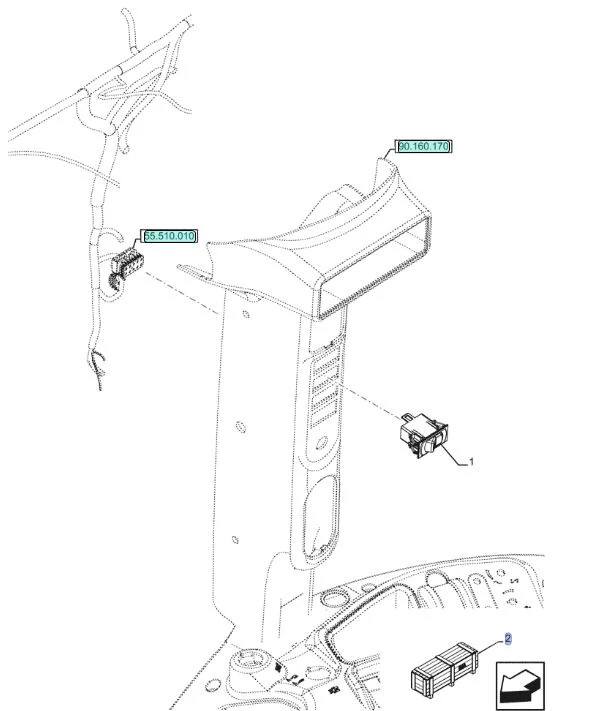 90.160.170
55.510.010
1
2