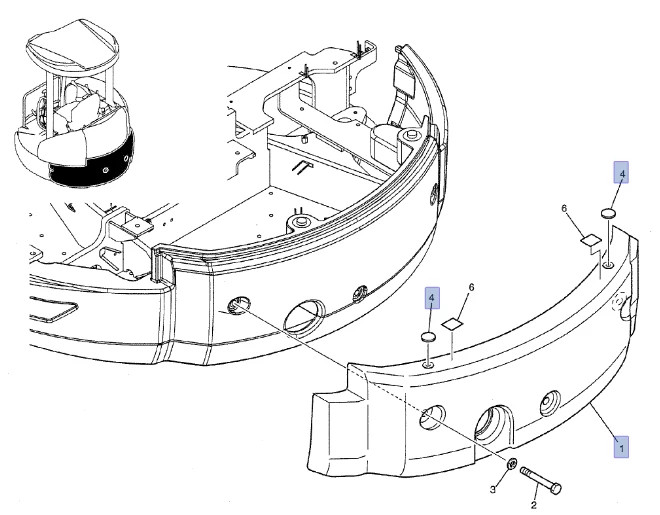 4
6
4
6
1
3
2