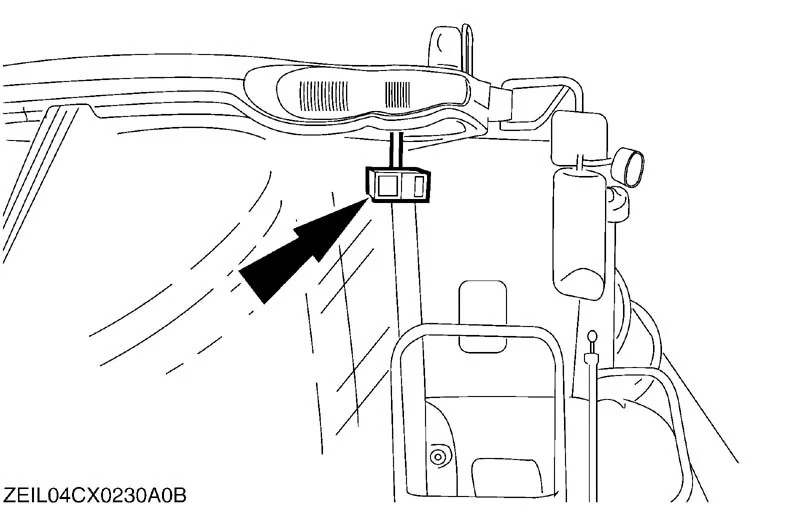 ZEIL04CX0230A0B