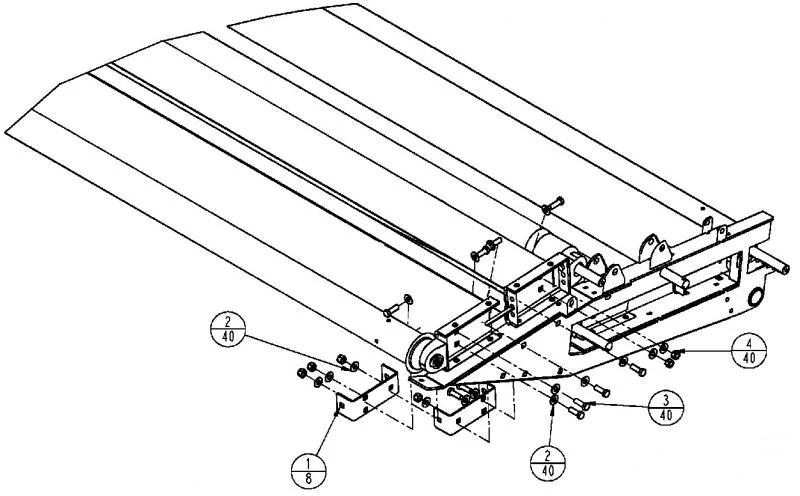 $\frac{2}{40}$

$\frac{4}{40}$

$\frac{3}{40}$

$\frac{1}{8}$

$\frac{2}{40}$