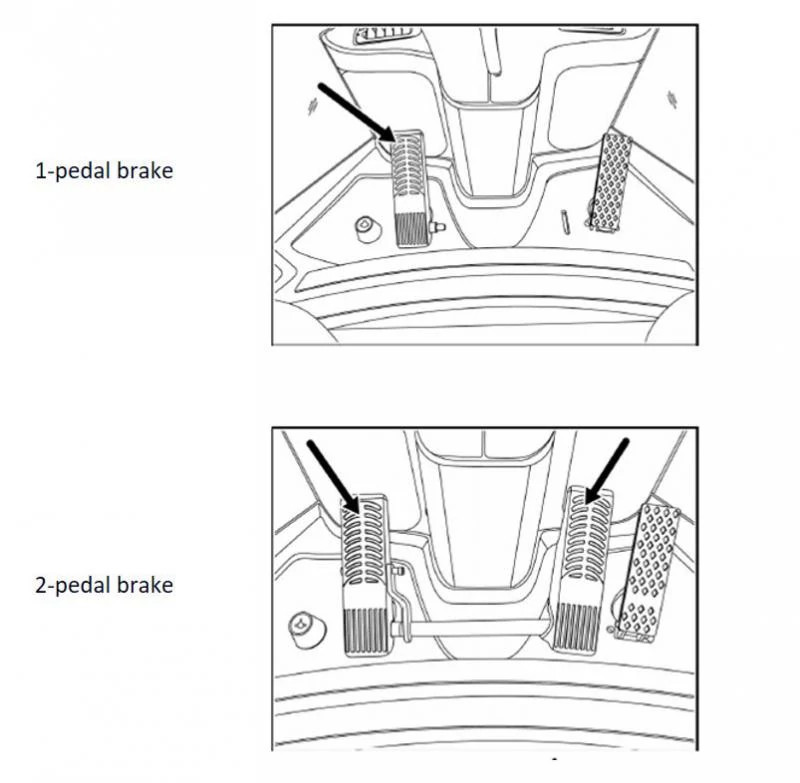 1-pedal brake

2-pedal brake