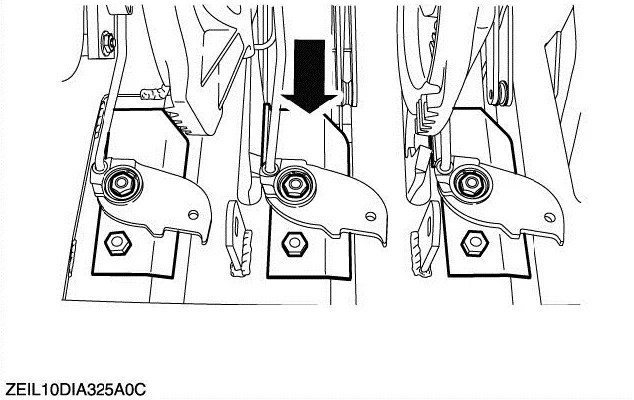 ZEIL10DIA325A0C