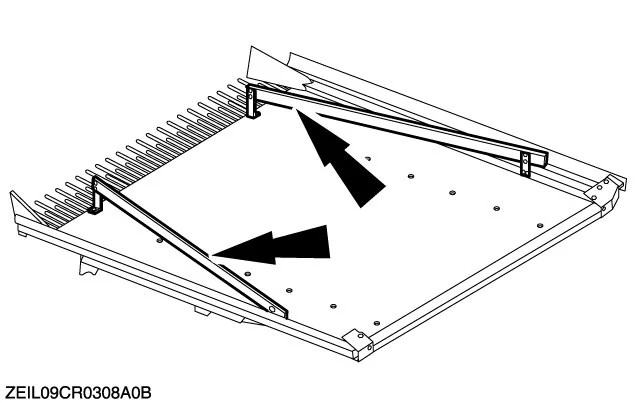 ZEIL09CR0308A0B