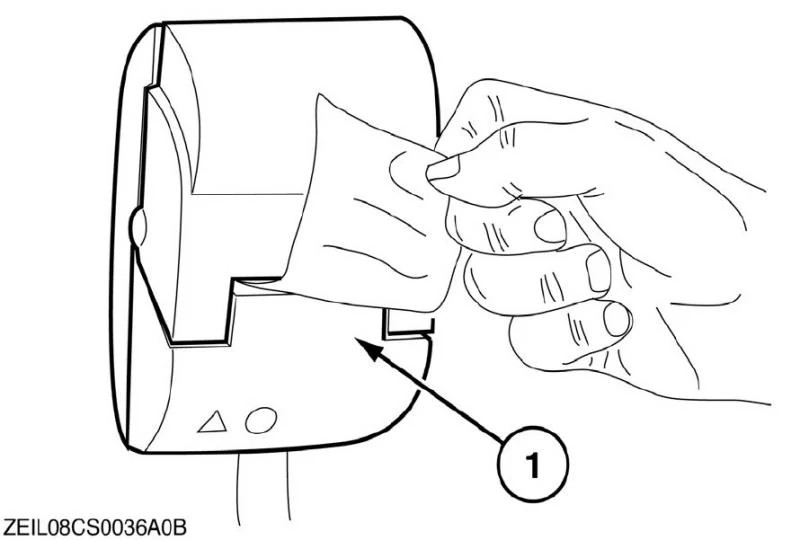 1

ZEIL08CS0036A0B