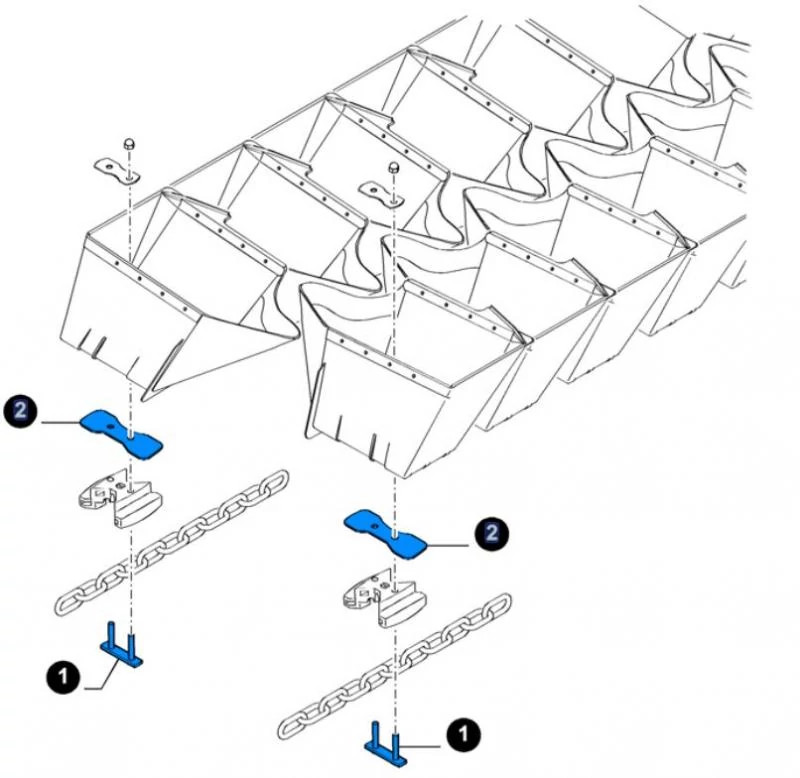 2
2
1
1